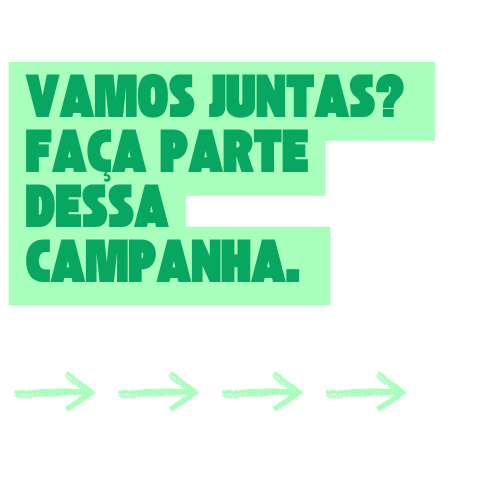 VAMOS JUNTAS? FAÇA PARTE DESSA CAMPANHA.

→ → → →